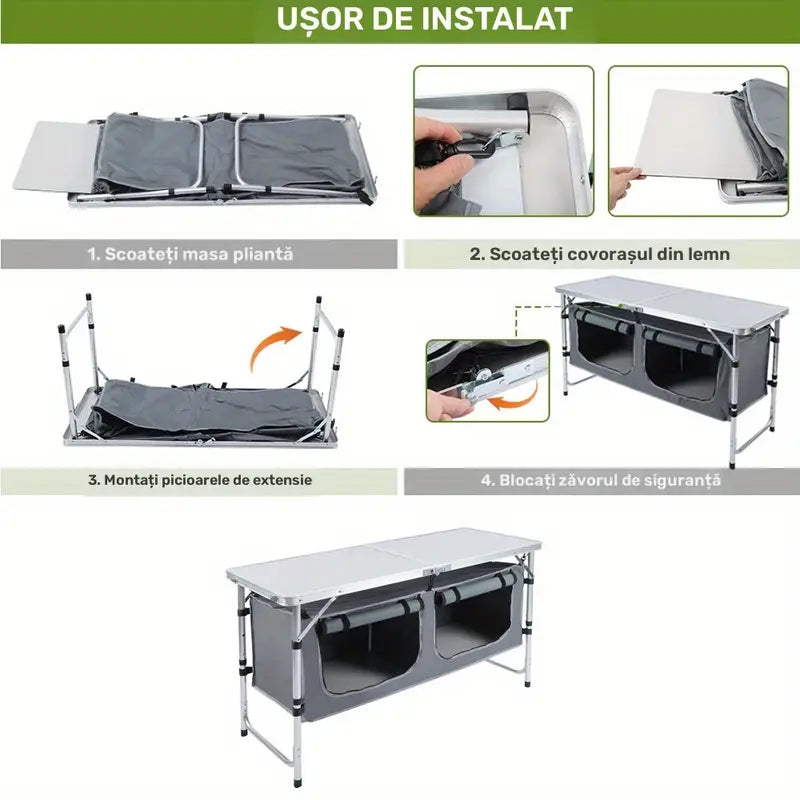 UȘOR DE INSTALAT

1. Scoateți masa pliantă

2. Scoateți covorașul din lemn

3. Montați picioarele de extensie

4. Blocați zăvorul de siguranță